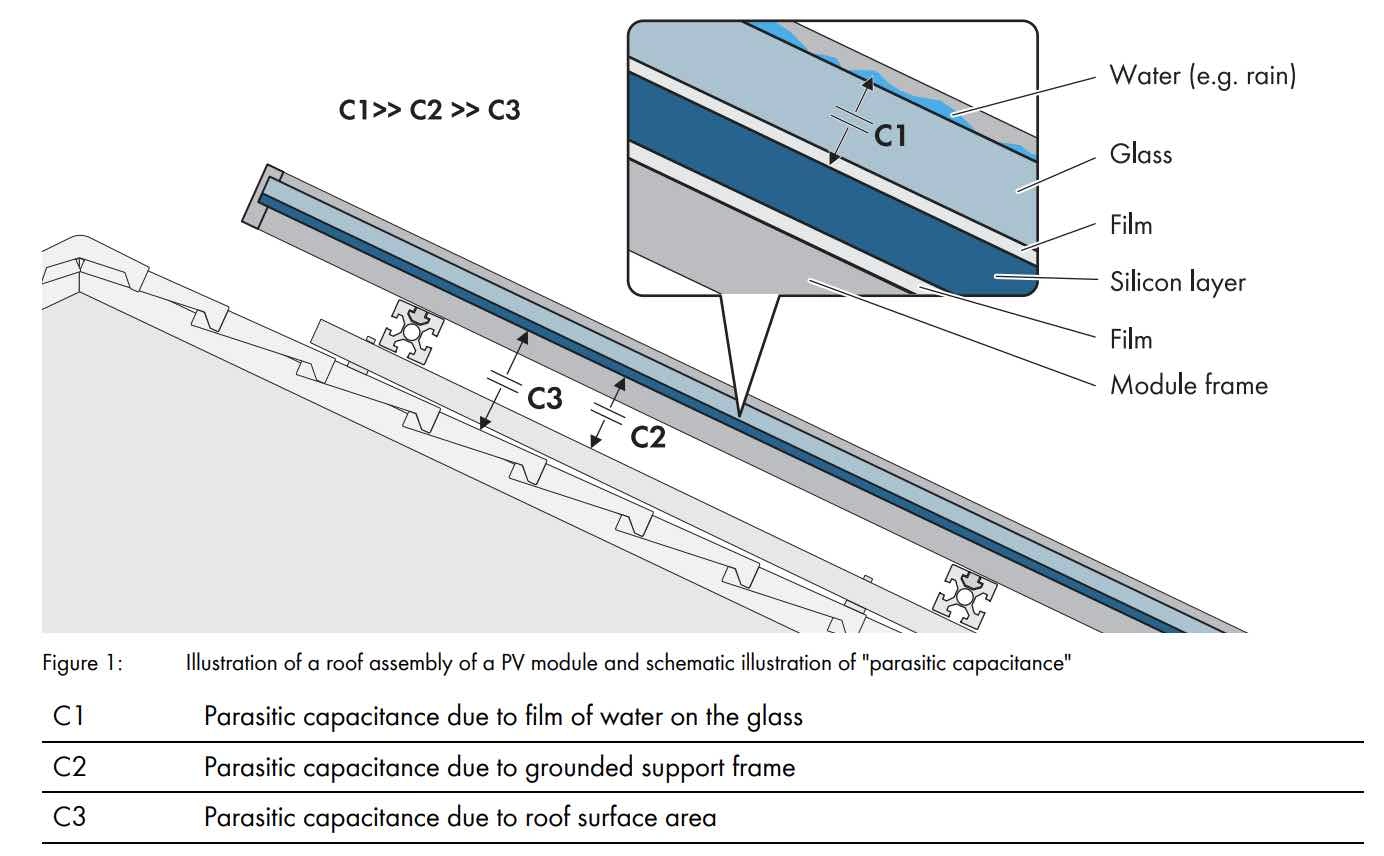 C1>> C2 >> C3

C1

Water (e.g. rain)

Glass

Film

Silicon layer

Film

Module frame

C3

C2

Figure 1: Illustration of a roof assembly of a PV module and schematic illustration of "parasitic capacitance"

| C1 | Parasitic capacitance due to film of water on the glass |
|---|---|
| C2 | Parasitic capacitance due to grounded support frame |
| C3 | Parasitic capacitance due to roof surface area |